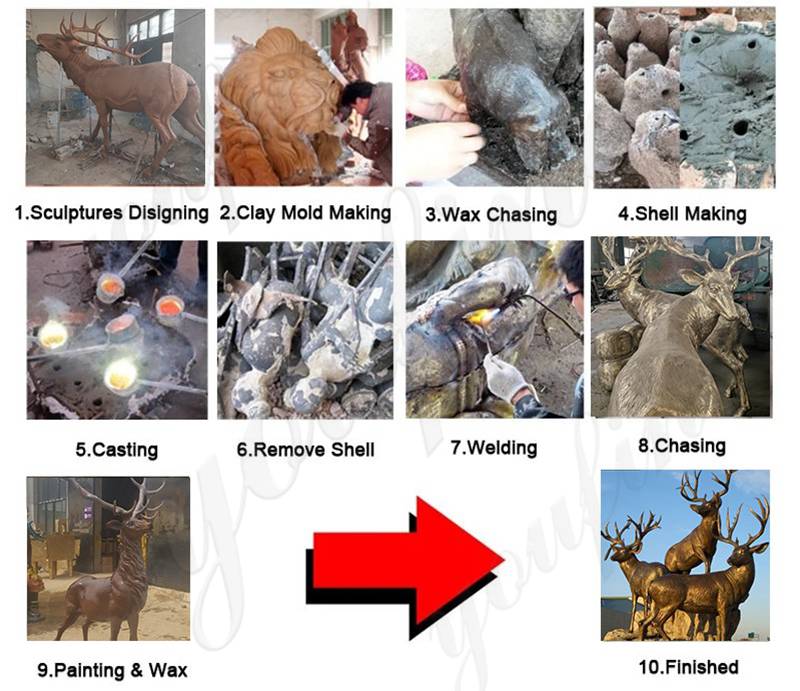 1.Sculptures Disigning
2.Clay Mold Making
3.Wax Chasing
4.Shell Making

5.Casting
6.Remove Shell
7.Welding
8.Chasing

9.Painting & Wax
10.Finished