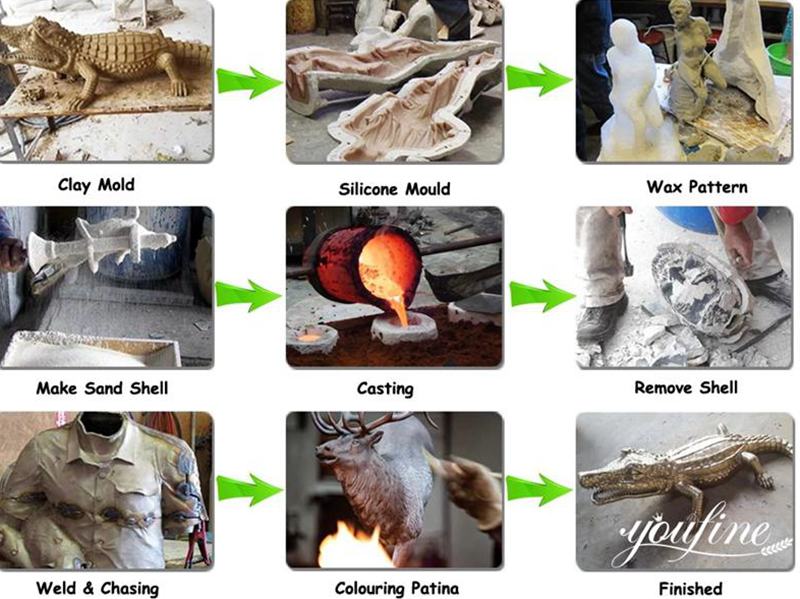 Clay Mold

Silicone Mould

Wax Pattern

Make Sand Shell

Casting

Remove Shell

Weld & Chasing

Colouring Patina

youfine

Finished