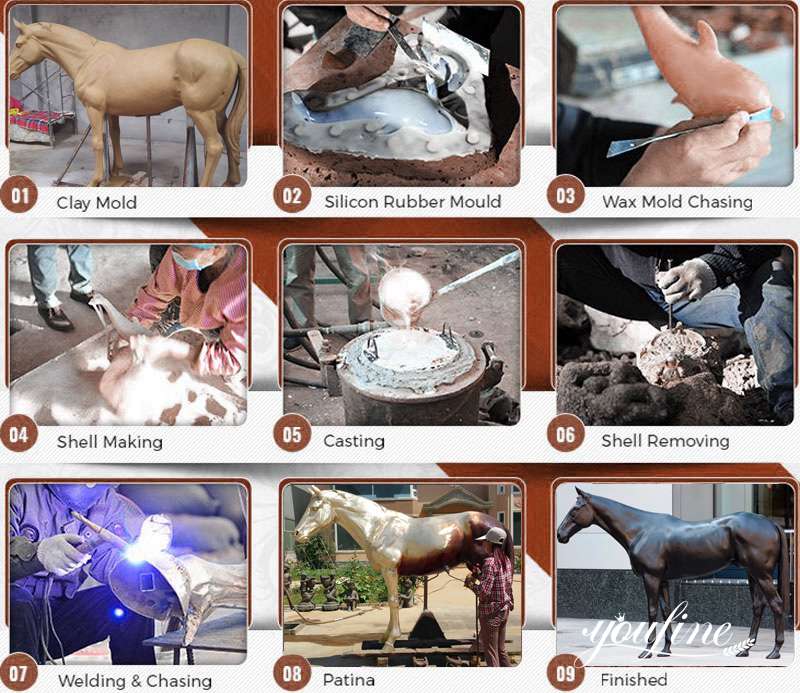 01 Clay Mold

02 Silicon Rubber Mould

03 Wax Mold Chasing

04 Shell Making

05 Casting

06 Shell Removing

07 Welding & Chasing

08 Patina

09 Finished

YouFine